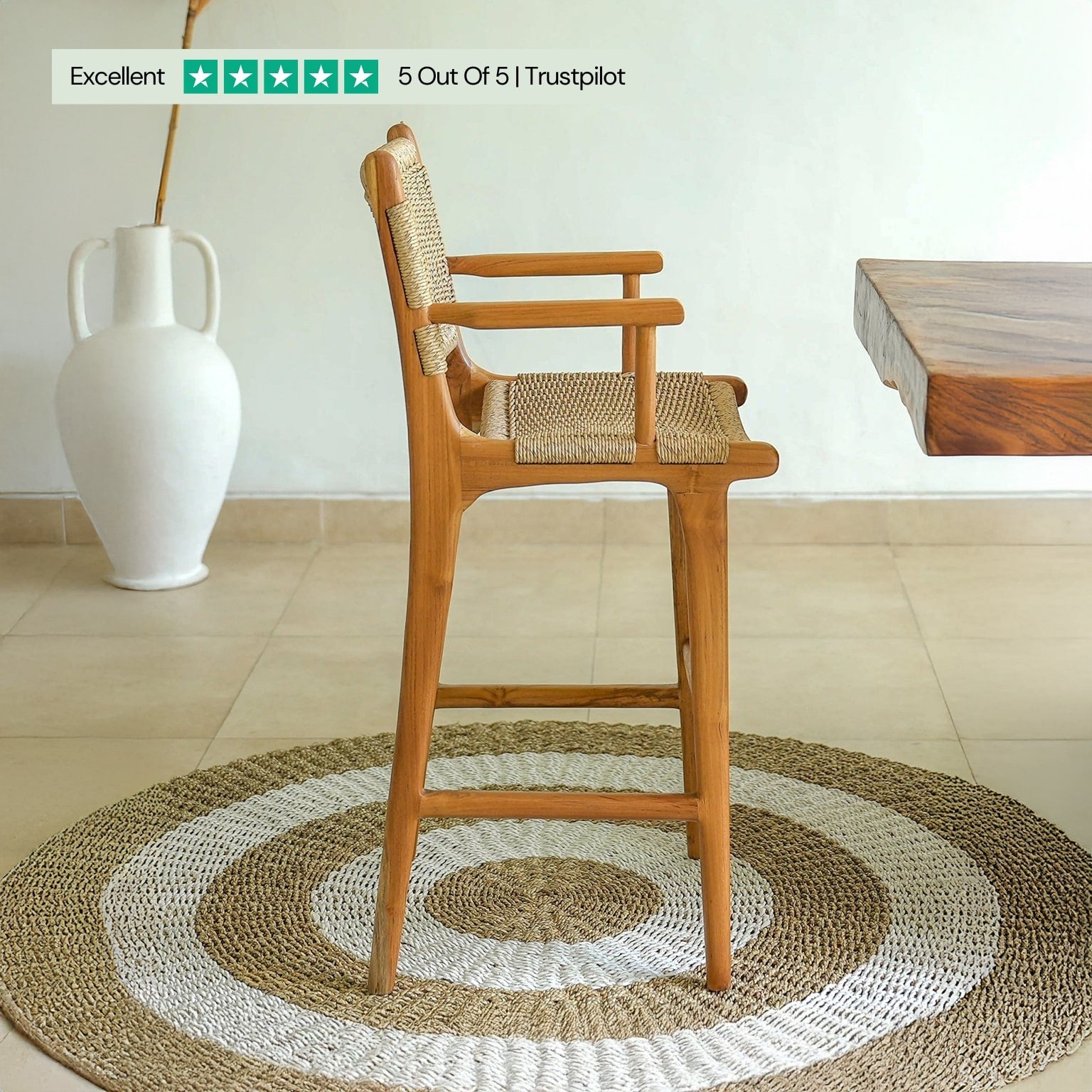 Excellent 5 Out Of 5 | Trustpilot