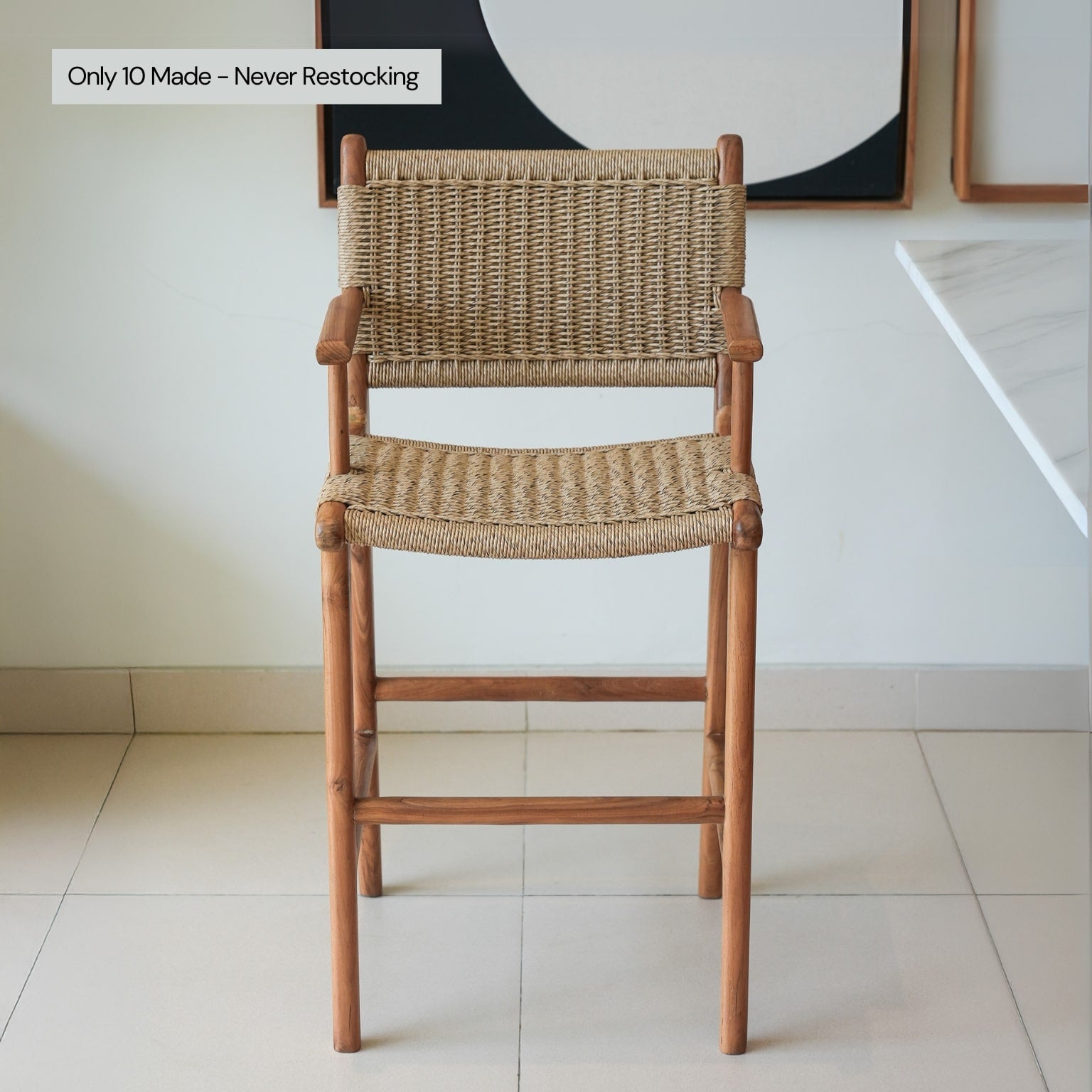 Only 10 Made - Never Restocking