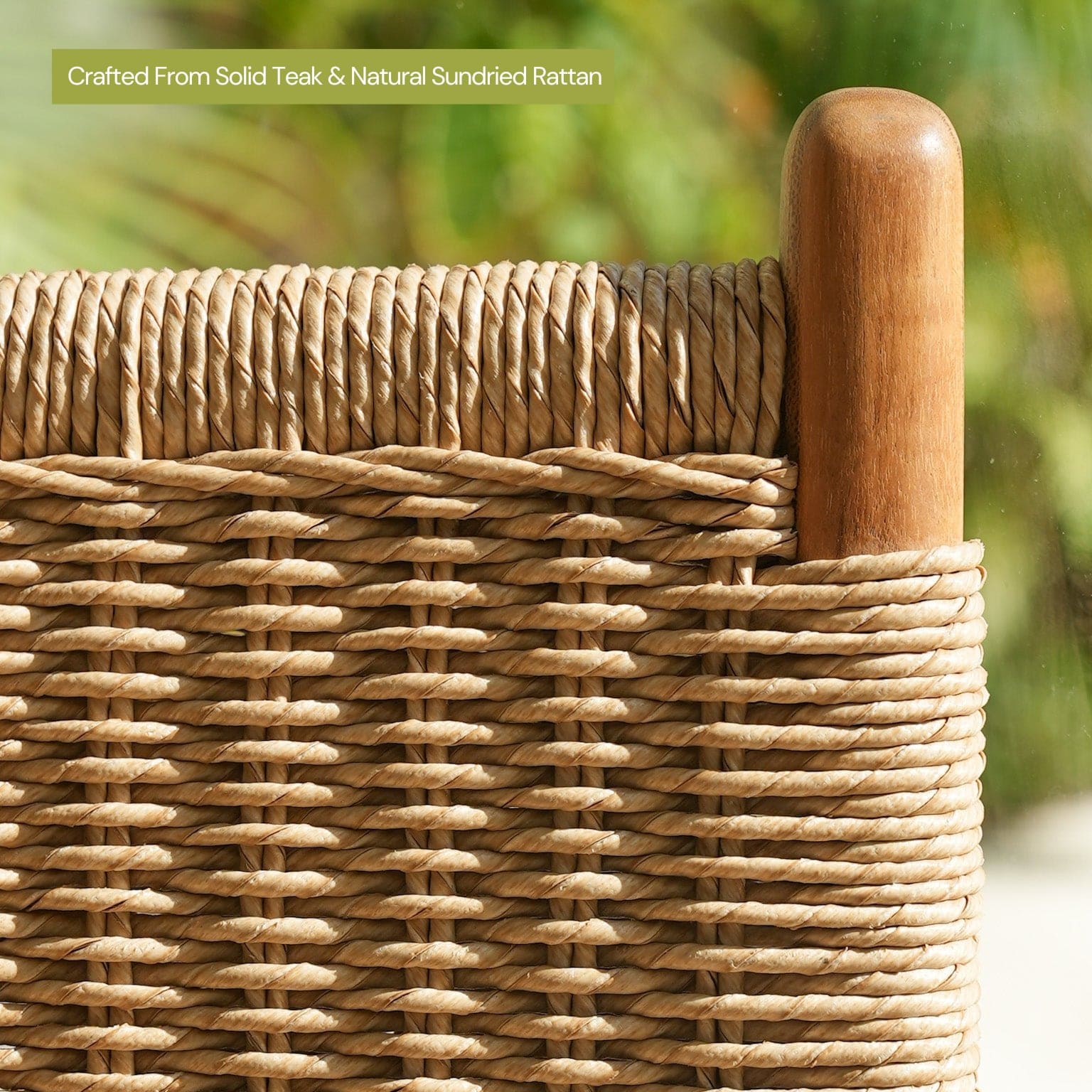 Crafted From Solid Teak & Natural Sundried Rattan