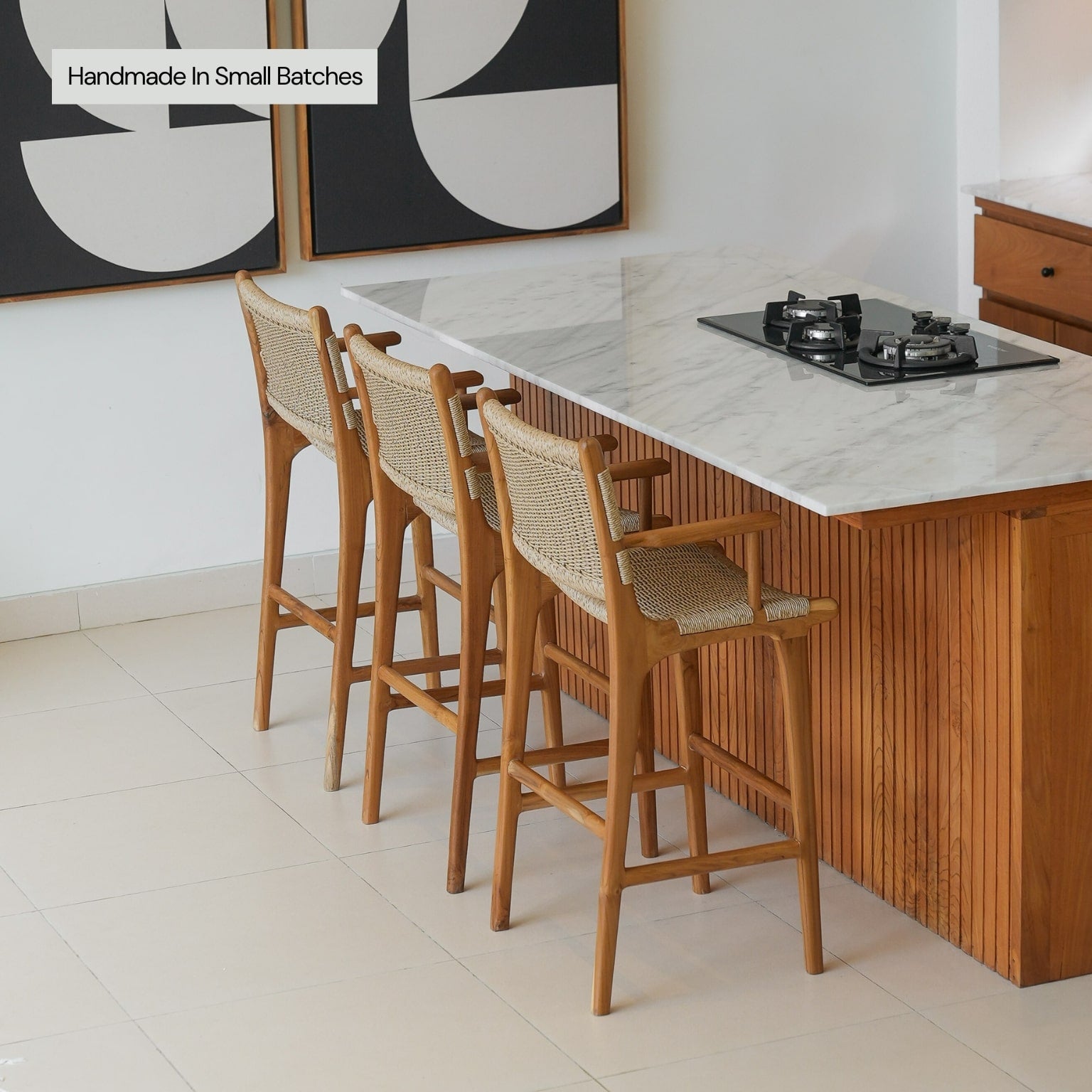 Handmade In Small Batches