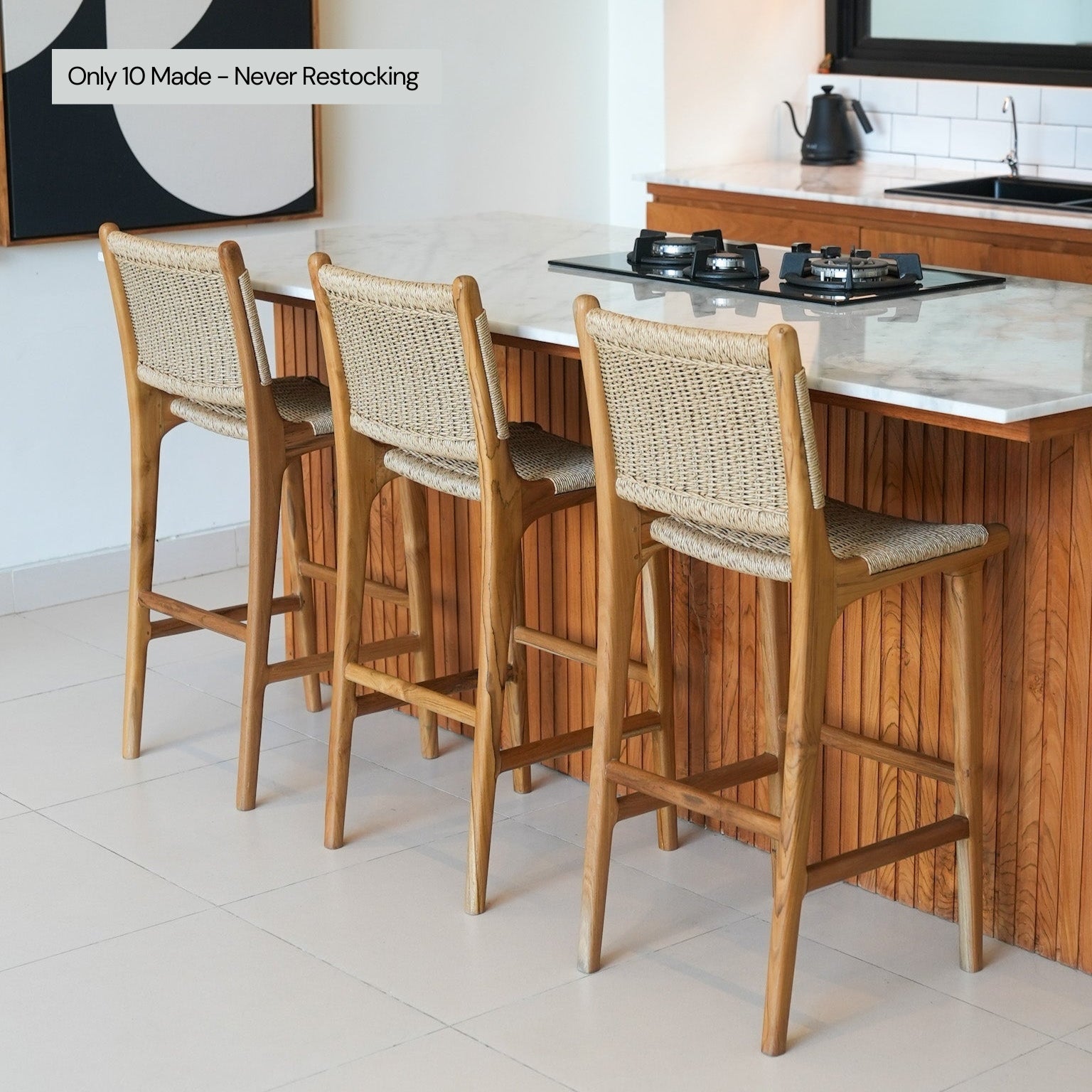 Only 10 Made - Never Restocking