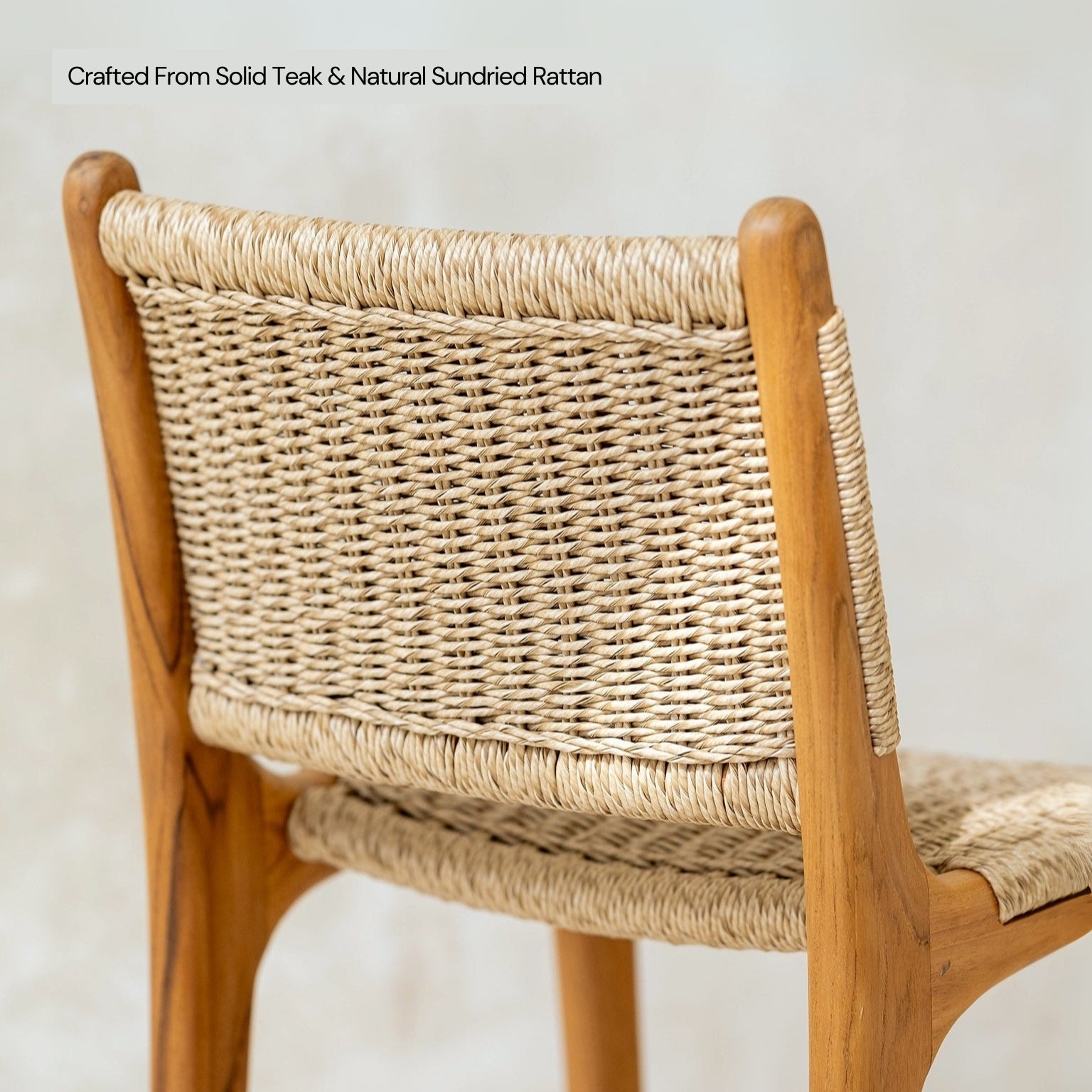 Crafted From Solid Teak & Natural Sundried Rattan