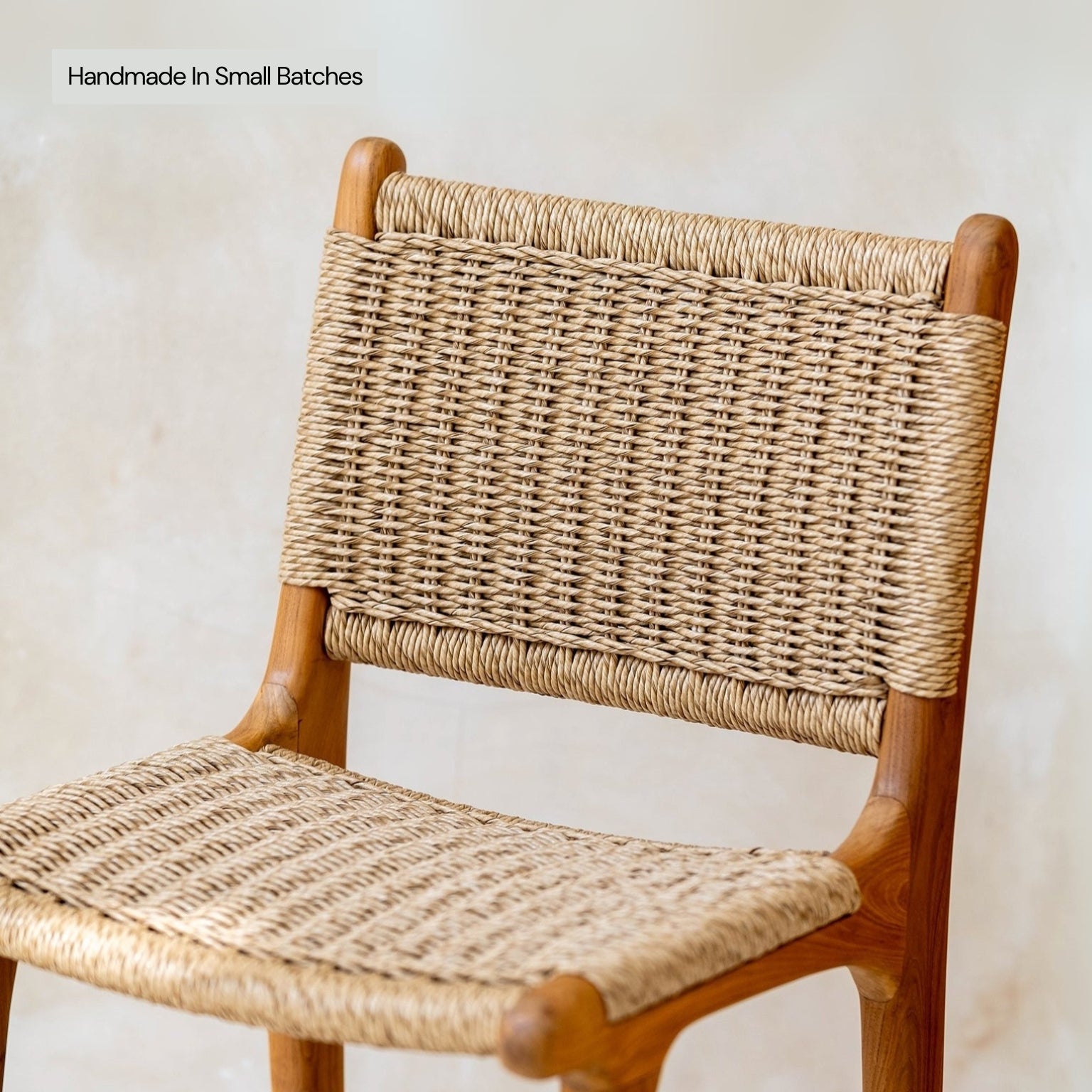 Handmade In Small Batches